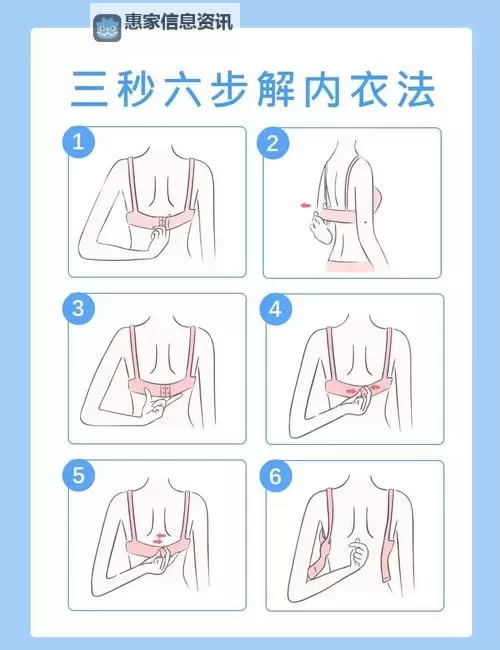 惠家信息资讯

三秒六步解内衣法

1

2

3

4

5

6